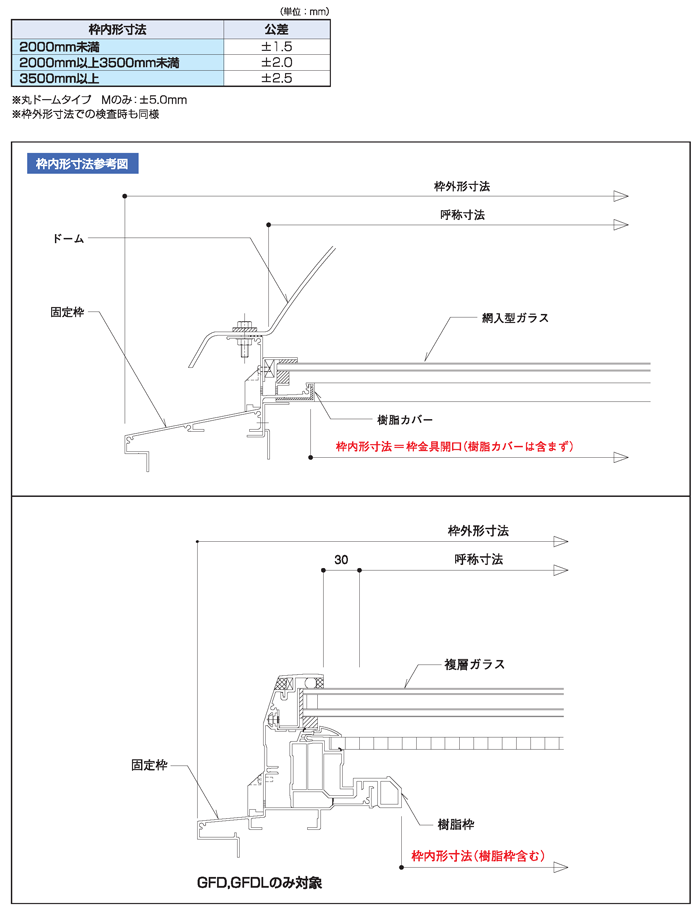 (単位：mm)

| 枠内形寸法 | 公差 |
|---|---|
| 2000mm未満 | ±1.5 |
| 2000mm以上3500mm未満 | ±2.0 |
| 3500mm以上 | ±2.5 |

※丸ドームタイプ　Mのみ：±5.0mm
※枠外形寸法での検査時も同様

枠内形寸法参考図

枠外形寸法
呼称寸法
ドーム
固定枠
網入型ガラス
樹脂カバー
枠内形寸法＝枠金具開口（樹脂カバーは含まず）

枠外形寸法
30
呼称寸法
複層ガラス
固定枠
樹脂枠
枠内形寸法（樹脂枠含む）
GFD,GFDLのみ対象